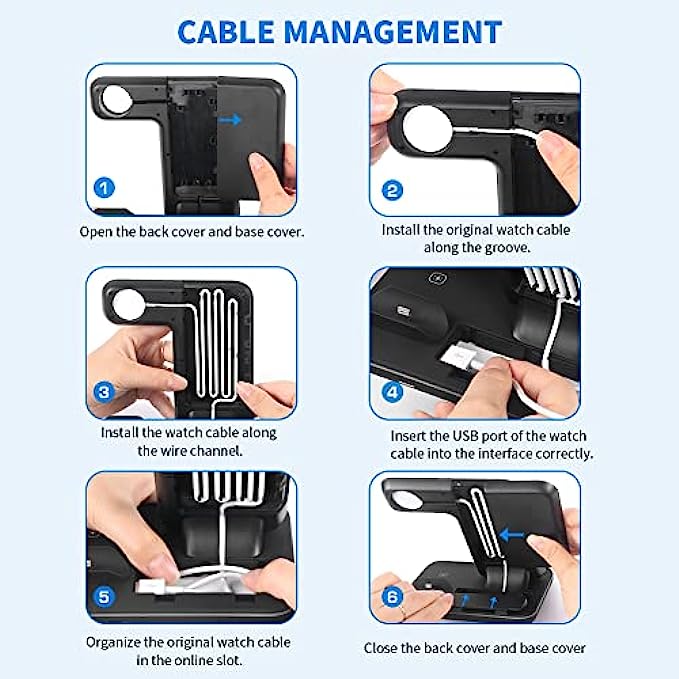 CABLE MANAGEMENT

1
Open the back cover and base cover.

2
Install the original watch cable along the groove.

3
Install the watch cable along the wire channel.

4
Insert the USB port of the watch cable into the interface correctly.

5
Organize the original watch cable in the online slot.

6
Close the back cover and base cover