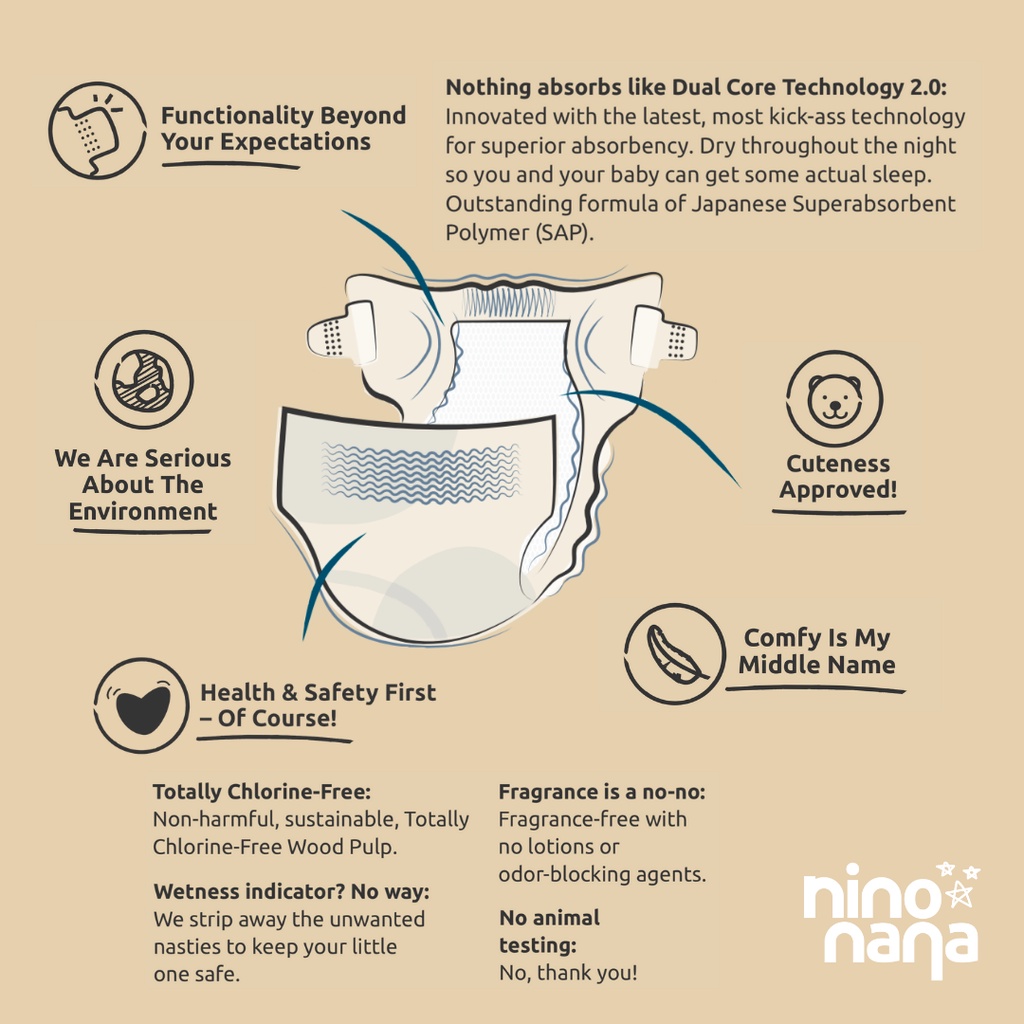 Functionality Beyond Your Expectations

Nothing absorbs like Dual Core Technology 2.0:
Innovated with the latest, most kick-ass technology for superior absorbency. Dry throughout the night so you and your baby can get some actual sleep. Outstanding formula of Japanese Superabsorbent Polymer (SAP).

We Are Serious About The Environment

Cuteness Approved!

Comfy Is My Middle Name

Health & Safety First – Of Course!

Totally Chlorine-Free:
Non-harmful, sustainable, Totally Chlorine-Free Wood Pulp.

Wetness indicator? No way:
We strip away the unwanted nasties to keep your little one safe.

Fragrance is a no-no:
Fragrance-free with no lotions or odor-blocking agents.

No animal testing:
No, thank you!

nino nana